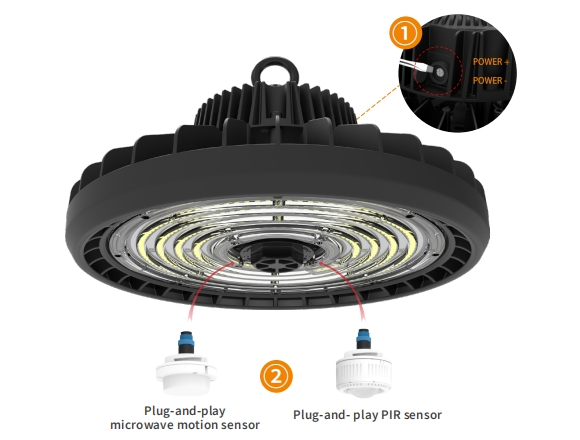 1

POWER +

POWER -

2

Plug-and-play microwave motion sensor

Plug-and- play PIR sensor